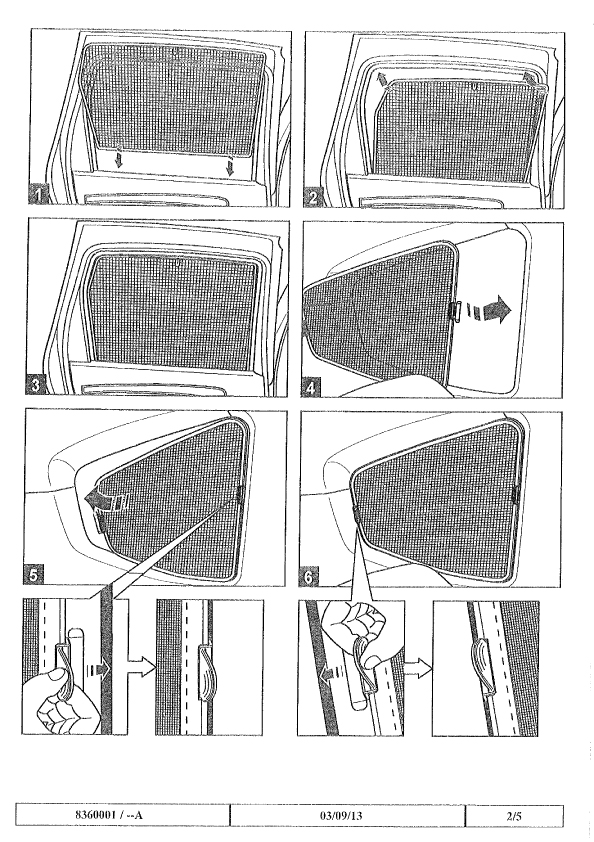 1

2

3

4

5

6

| 8360001 / --A | 03/09/13 | 2/5 |
|---|---|---|