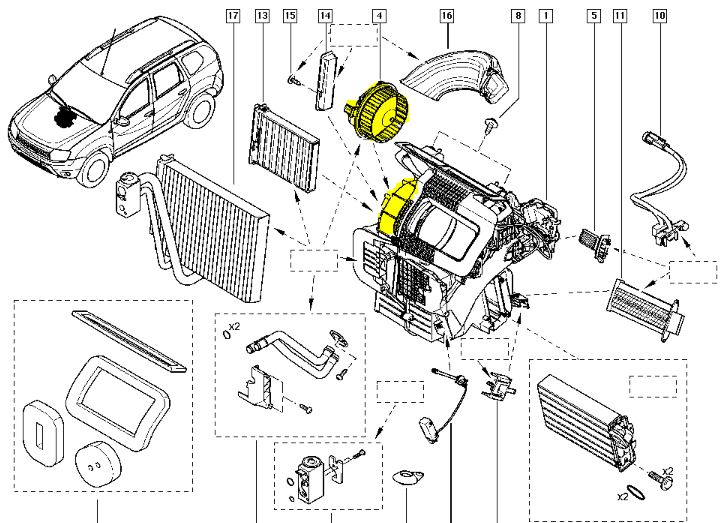 17
13
15
14
4
16
8
1
5
11
10
x2
x2
x2