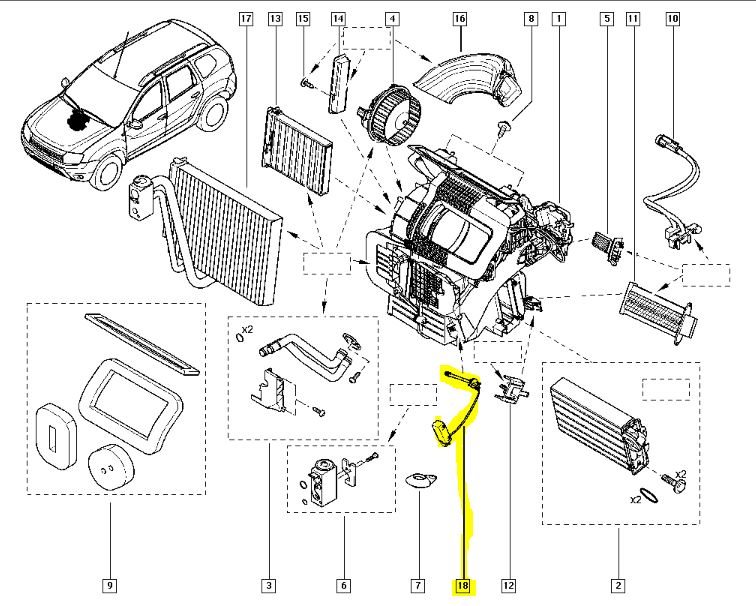 17 13 15 14 4 16 8 1 5 11 10

x2

x2

x2

9 3 6 7 18 12 2