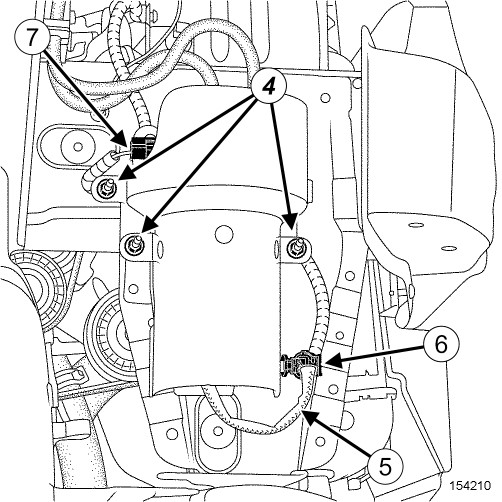 7
4
6
5
154210