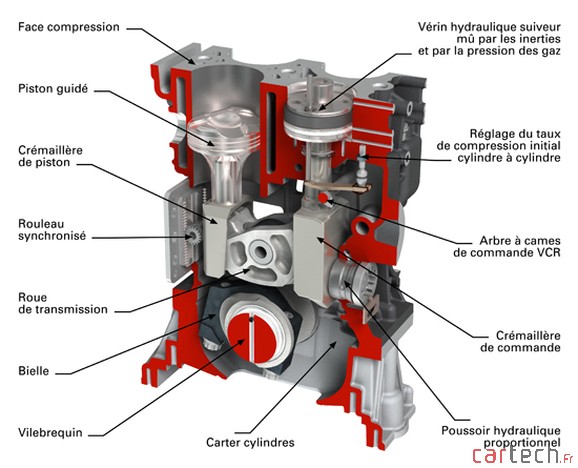 Face compression

Piston guidé

Crémaillère de piston

Rouleau synchronisé

Roue de transmission

Bielle

Vilebrequin

Carter cylindres

Vérin hydraulique suiveur mû par les inerties et par la pression des gaz

Réglage du taux de compression initial cylindre à cylindre

Arbre à cames de commande VCR

Crémaillère de commande

Poussoir hydraulique proportionnel

cartech.fr